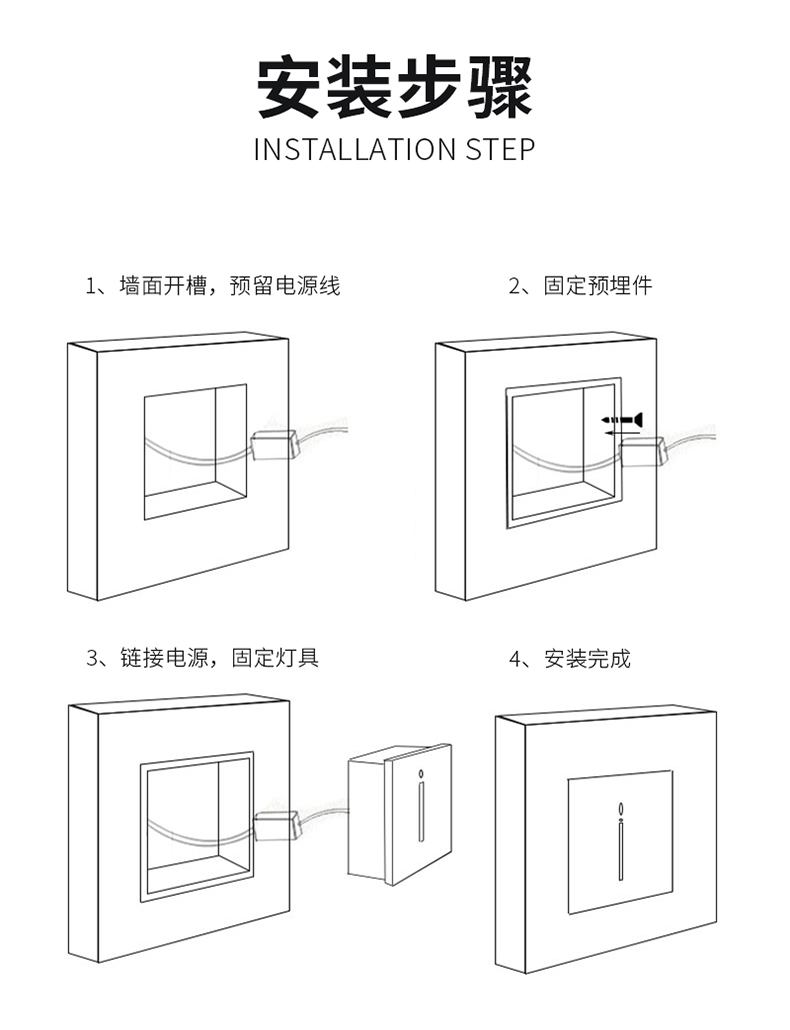 安装步骤
INSTALLATION STEP

1、墙面开槽，预留电源线

2、固定预埋件

3、链接电源，固定灯具

4、安装完成